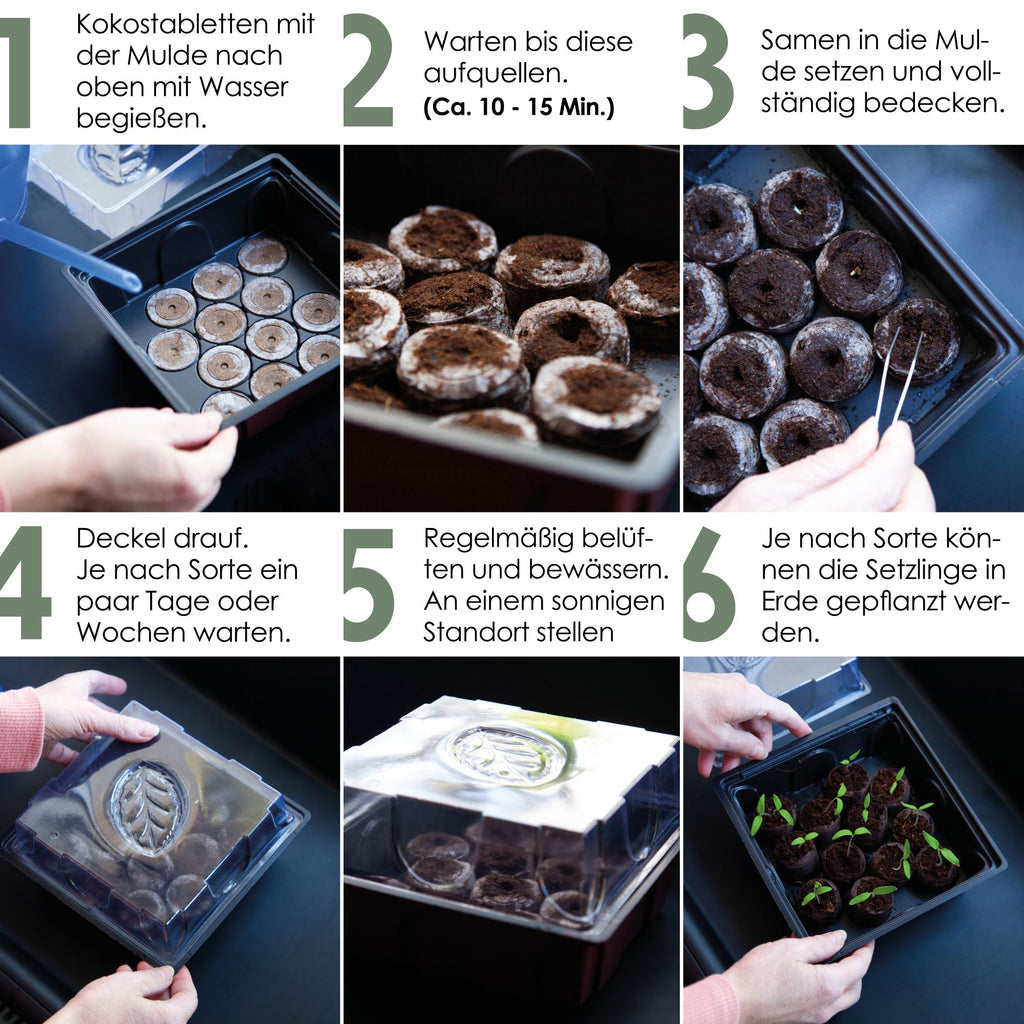 1 Kokostabletten mit der Mulde nach oben mit Wasser begießen.

2 Warten bis diese aufquellen. (Ca. 10 - 15 Min.)

3 Samen in die Mulde setzen und vollständig bedecken.

4 Deckel drauf. Je nach Sorte ein paar Tage oder Wochen warten.

5 Regelmäßig belüften und bewässern. An einem sonnigen Standort stellen

6 Je nach Sorte können die Setzlinge in Erde gepflanzt werden.