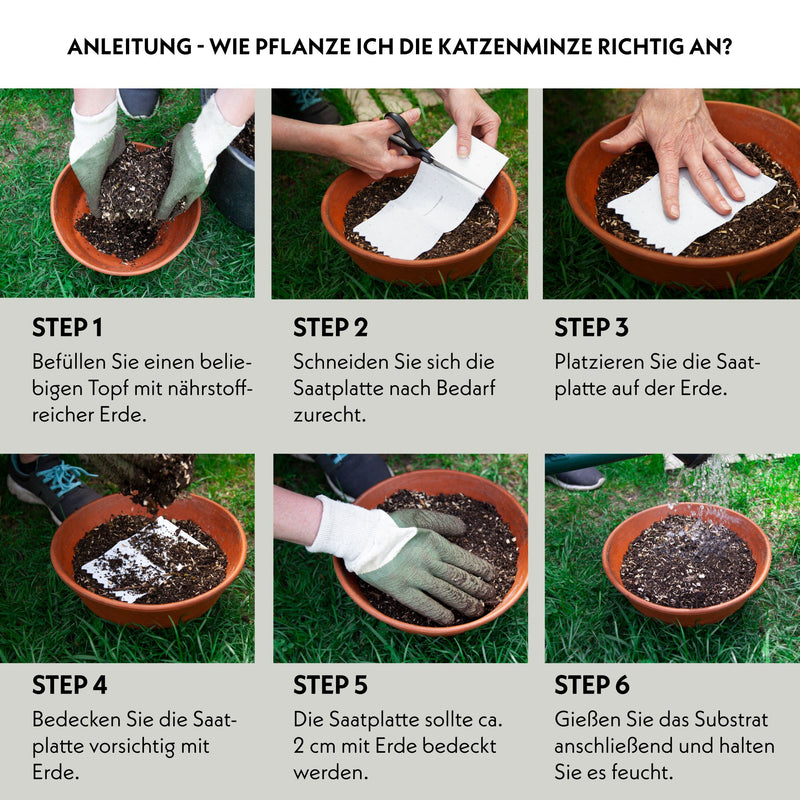 ANLEITUNG - WIE PFLANZE ICH DIE KATZENMINZE RICHTIG AN?

STEP 1

Befüllen Sie einen beliebigen Topf mit nährstoffreicher Erde.

STEP 2

Schneiden Sie sich die Saatplatte nach Bedarf zurecht.

STEP 3

Platzieren Sie die Saatplatte auf der Erde.

STEP 4

Bedecken Sie die Saatplatte vorsichtig mit Erde.

STEP 5

Die Saatplatte sollte ca. 2 cm mit Erde bedeckt werden.

STEP 6

Gießen Sie das Substrat anschließend und halten Sie es feucht.