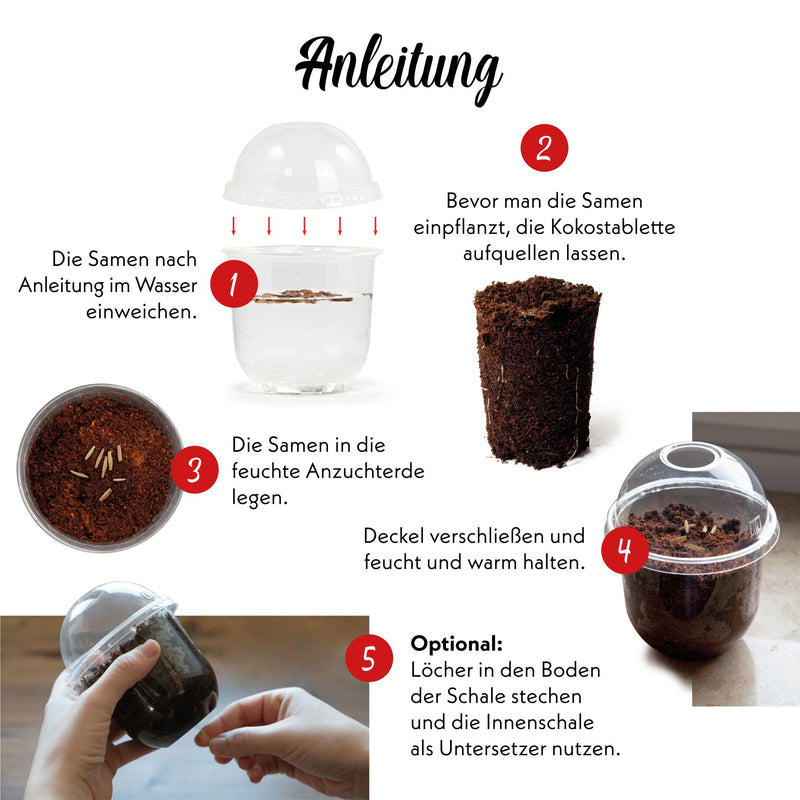 Anleitung

1
Die Samen nach Anleitung im Wasser einweichen.

2
Bevor man die Samen einpflanzt, die Kokostablette aufquellen lassen.

3
Die Samen in die feuchte Anzuchterde legen.

4
Deckel verschließen und feucht und warm halten.

5
**Optional:**
Löcher in den Boden der Schale stechen und die Innenschale als Untersetzer nutzen.