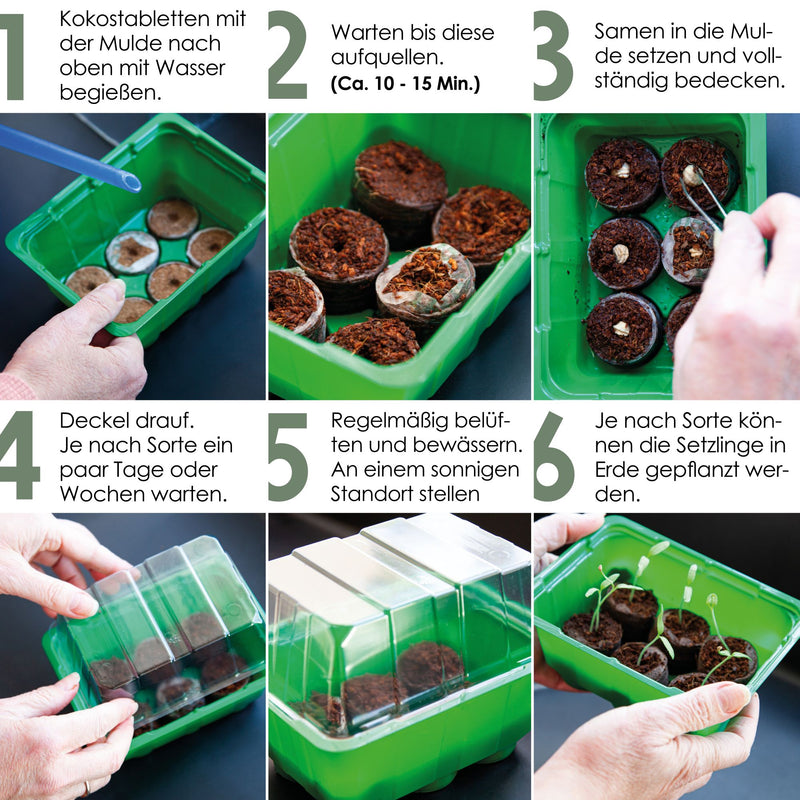 1 Kokostabletten mit der Mulde nach oben mit Wasser begießen.

2 Warten bis diese aufquellen. (Ca. 10 - 15 Min.)

3 Samen in die Mulde setzen und vollständig bedecken.

4 Deckel drauf. Je nach Sorte ein paar Tage oder Wochen warten.

5 Regelmäßig belüften und bewässern. An einem sonnigen Standort stellen

6 Je nach Sorte können die Setzlinge in Erde gepflanzt werden.